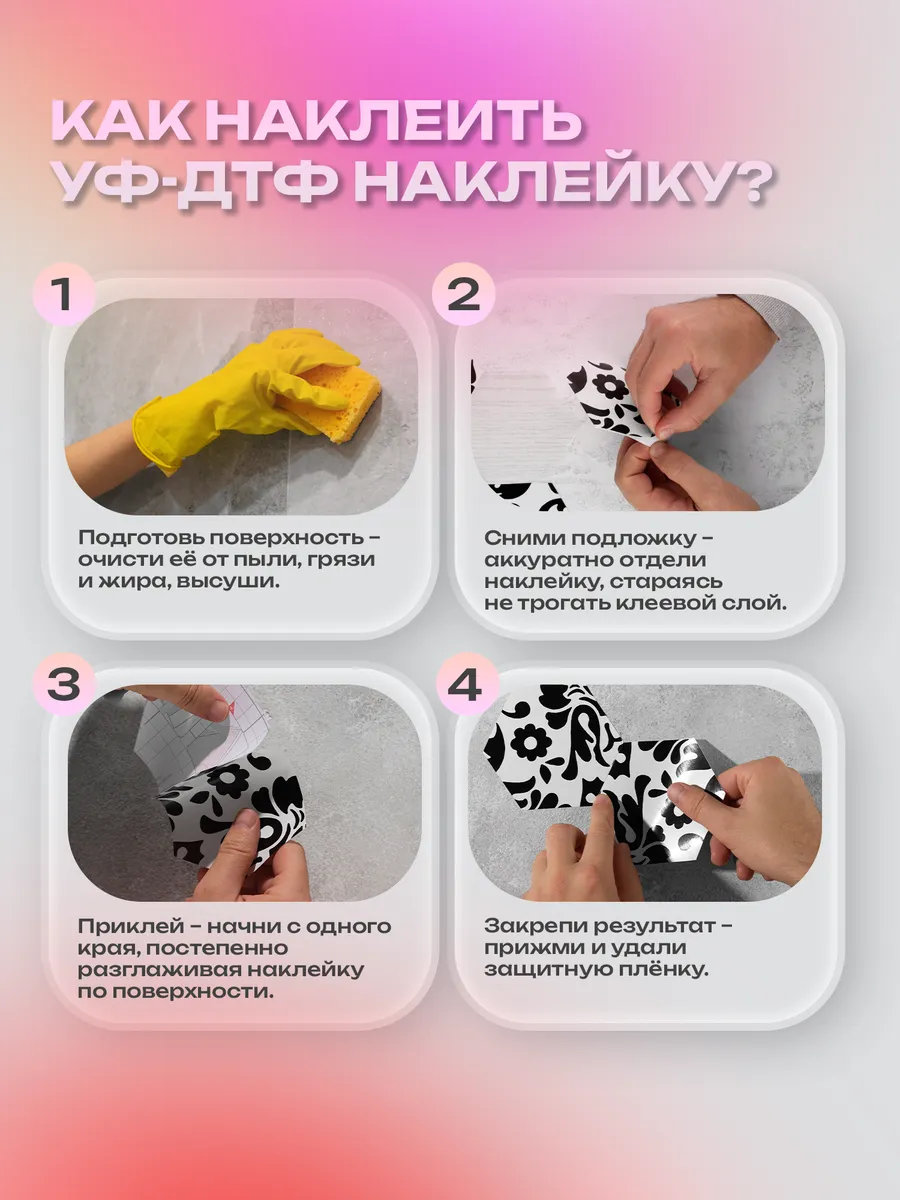 КАК НАКЛЕИТЬ УФ-ДТФ НАКЛЕЙКУ?

1

Подготовь поверхность – очисти её от пыли, грязи и жира, высуши.

2

Сними подложку – аккуратно отдели наклейку, стараясь не трогать клеевой слой.

3

Приклей – начни с одного края, постепенно разглаживая наклейку по поверхности.

4

Закрепи результат – прижми и удали защитную плёнку.